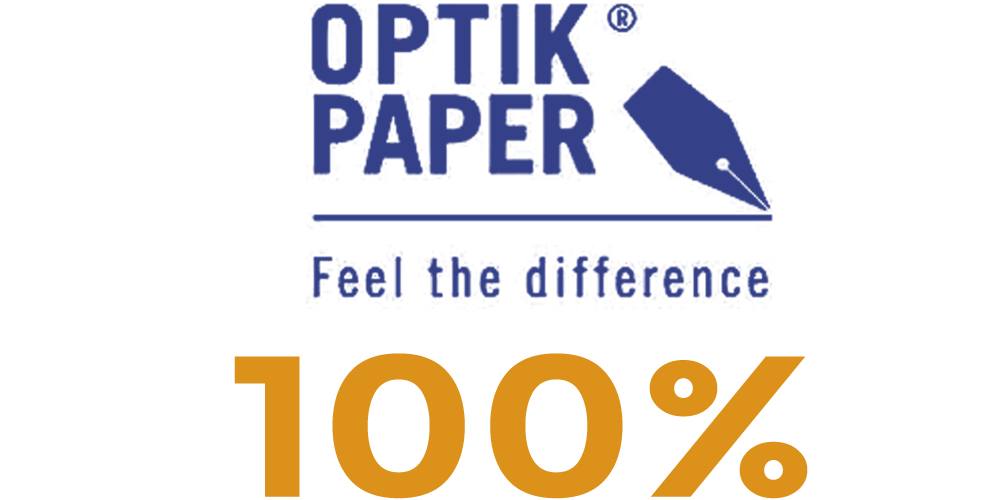 OPTIK®
PAPER

Feel the difference

100%