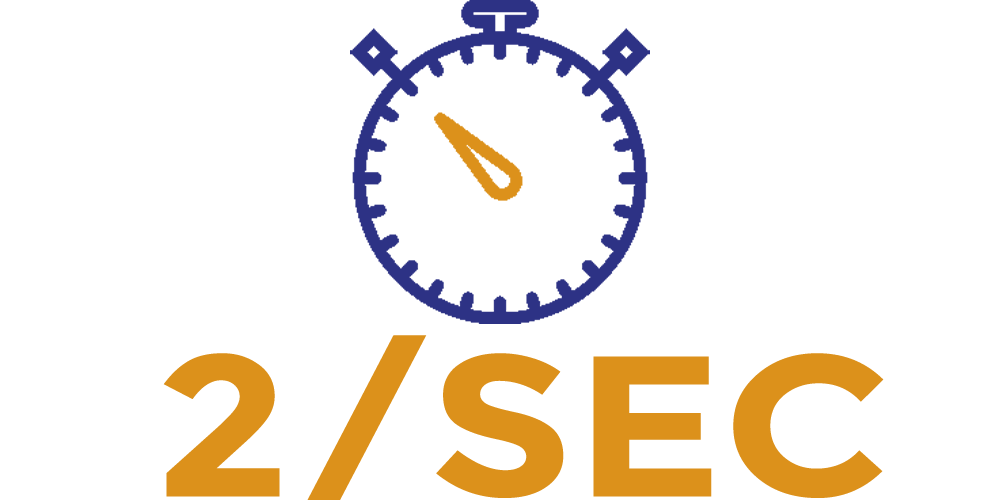 2/SEC