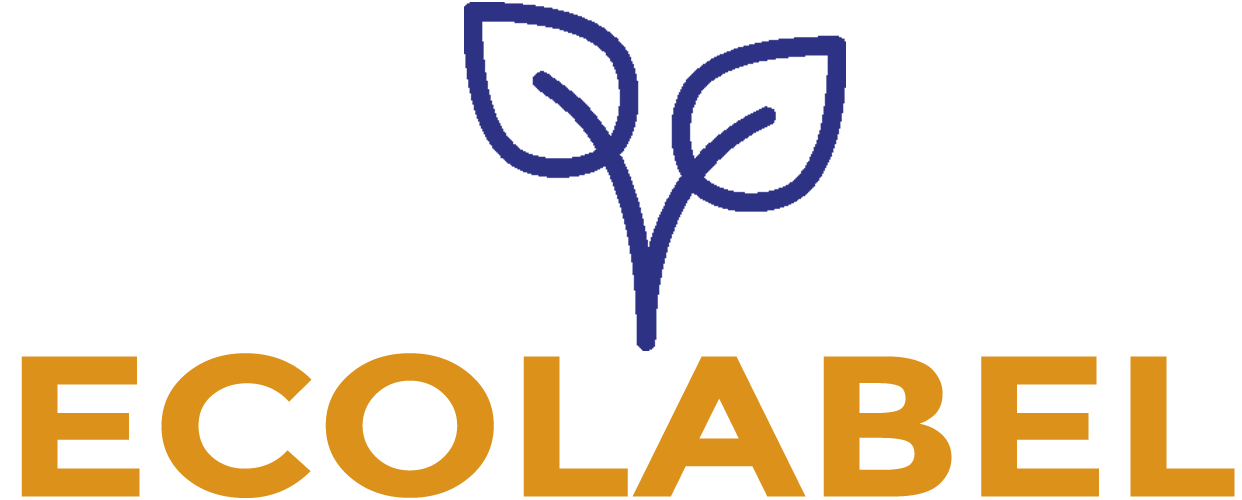 ECOLABEL