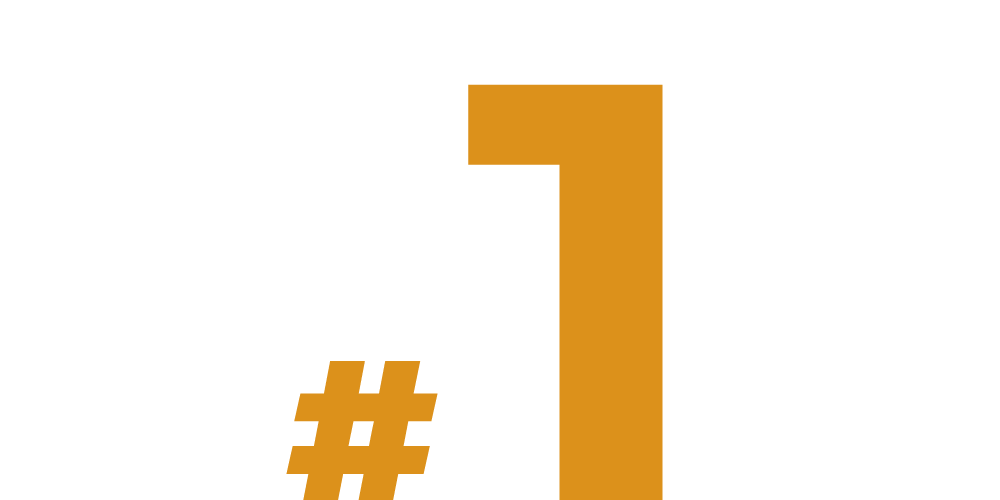 #1