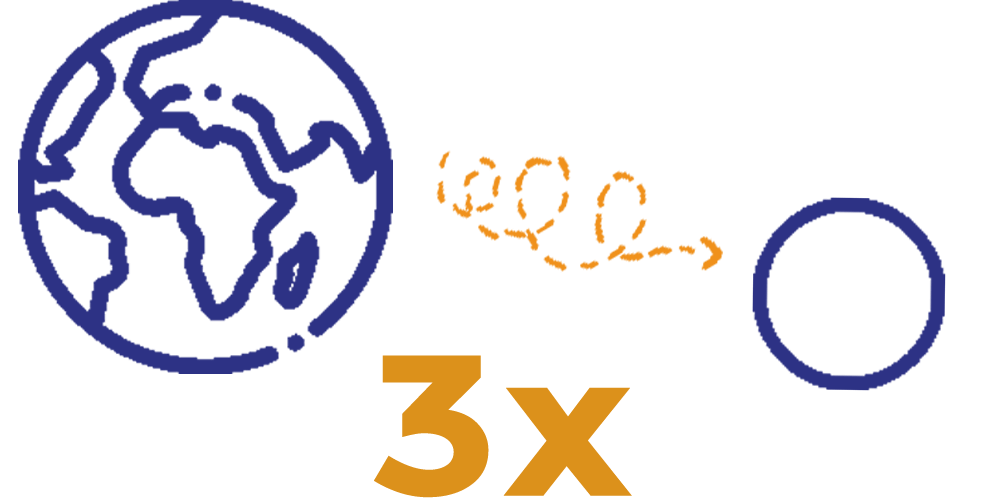 3x