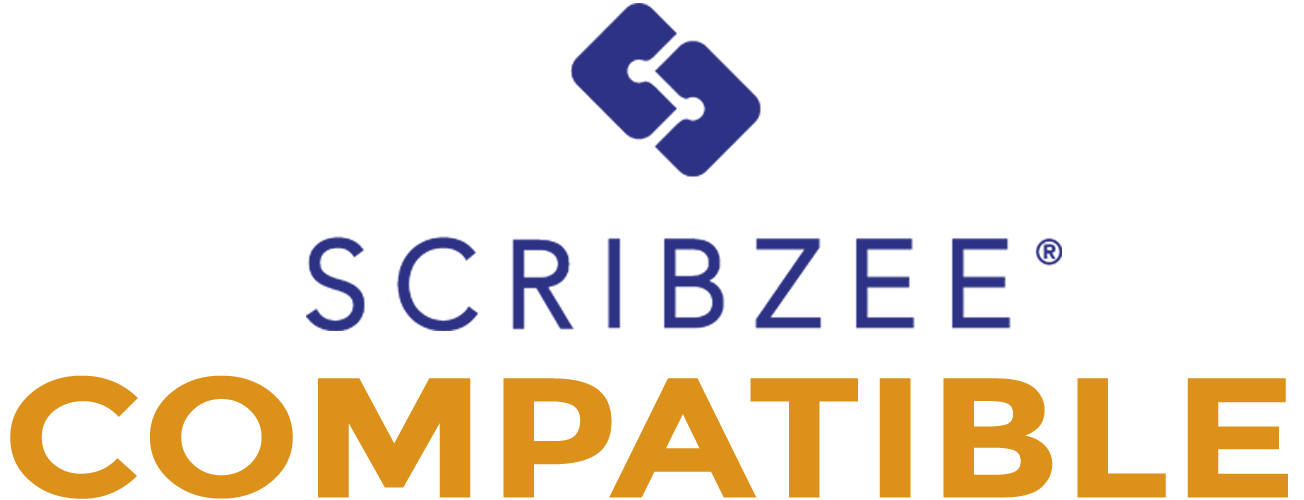 SCRIBZEE®
COMPATIBLE